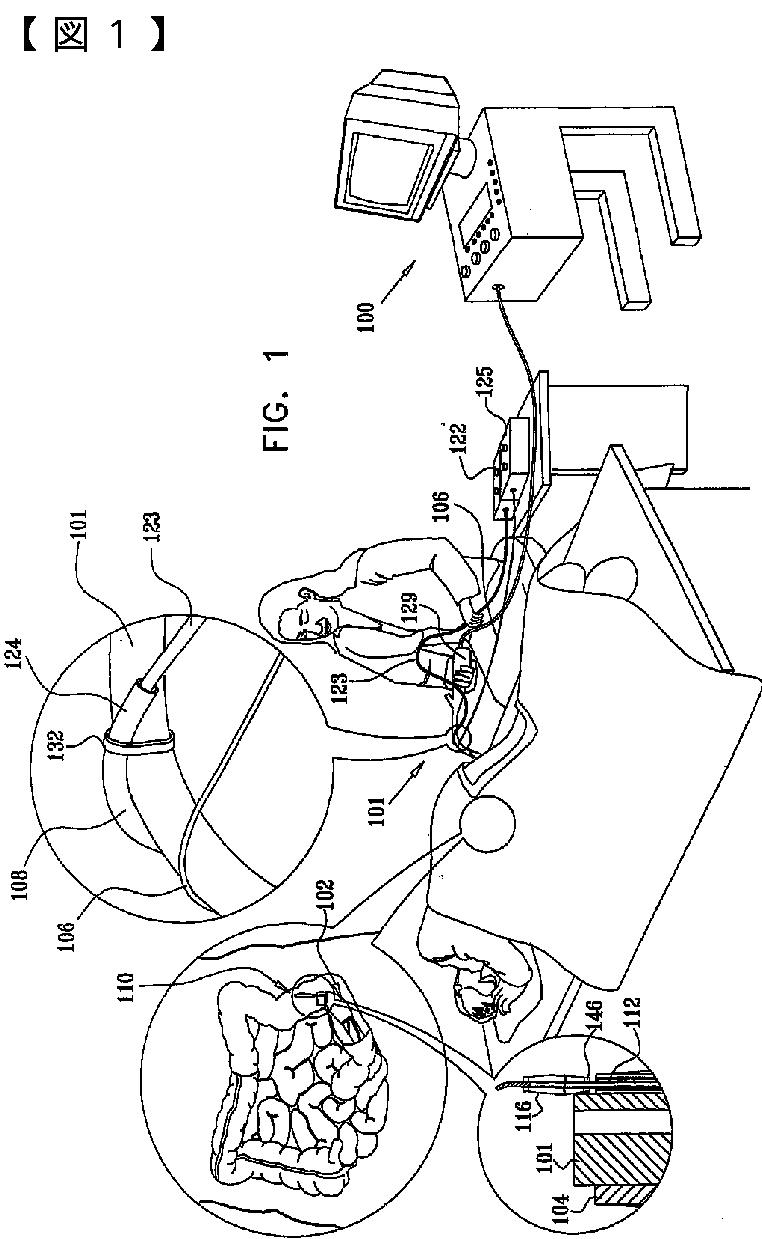 【図１】

FIG. 1

100
125
122
106
129
123
101
123
124
132
101
108
106
102
110
146
112
116
101
104